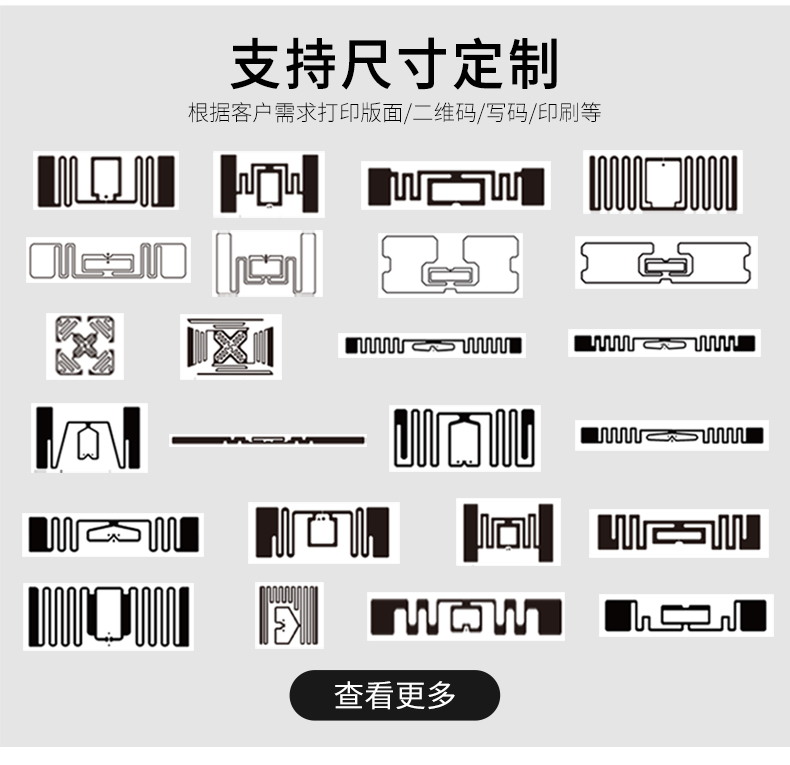 支持尺寸定制

根据客户需求打印版面/二维码/写码/印刷等

查看更多